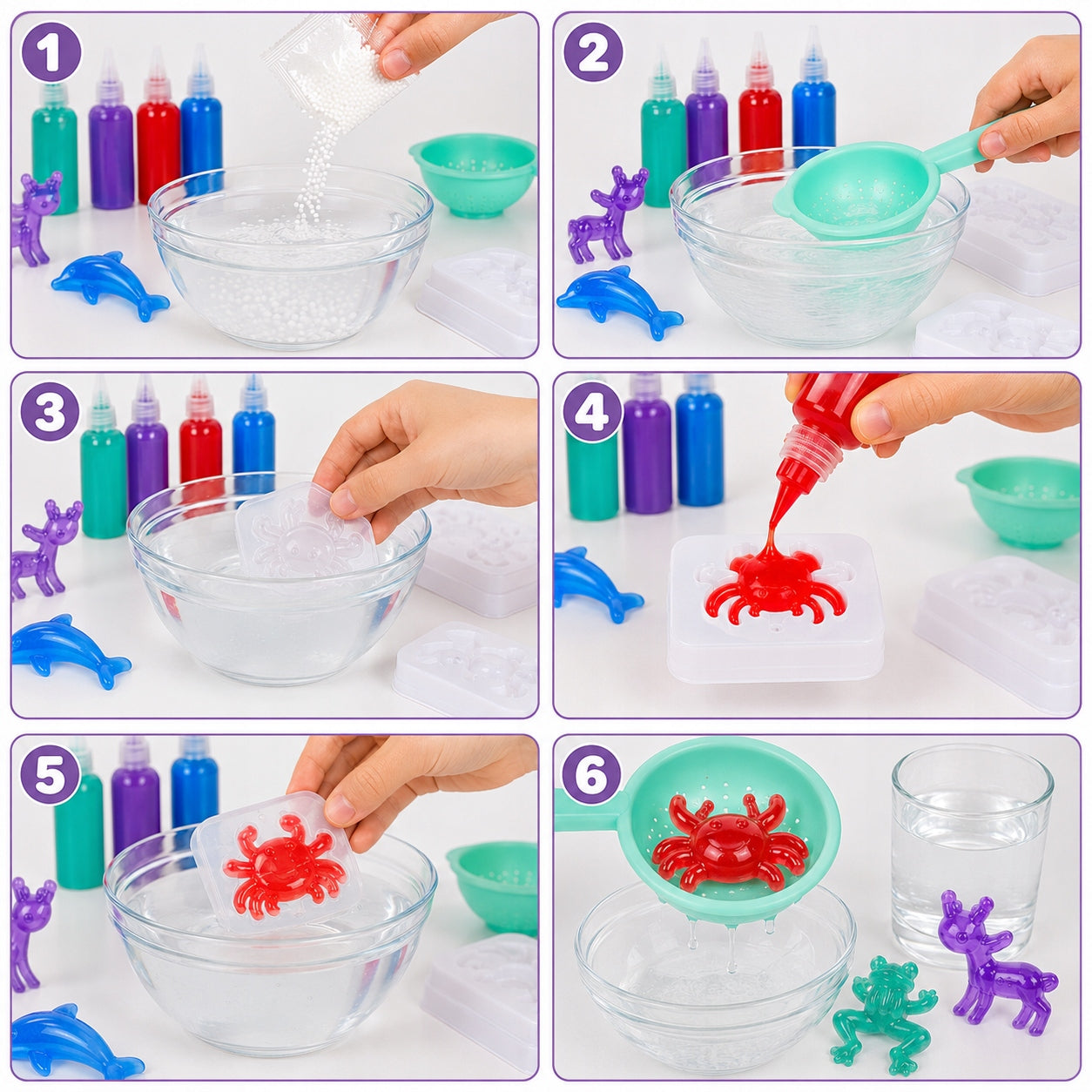 1

2

3

4

5

6