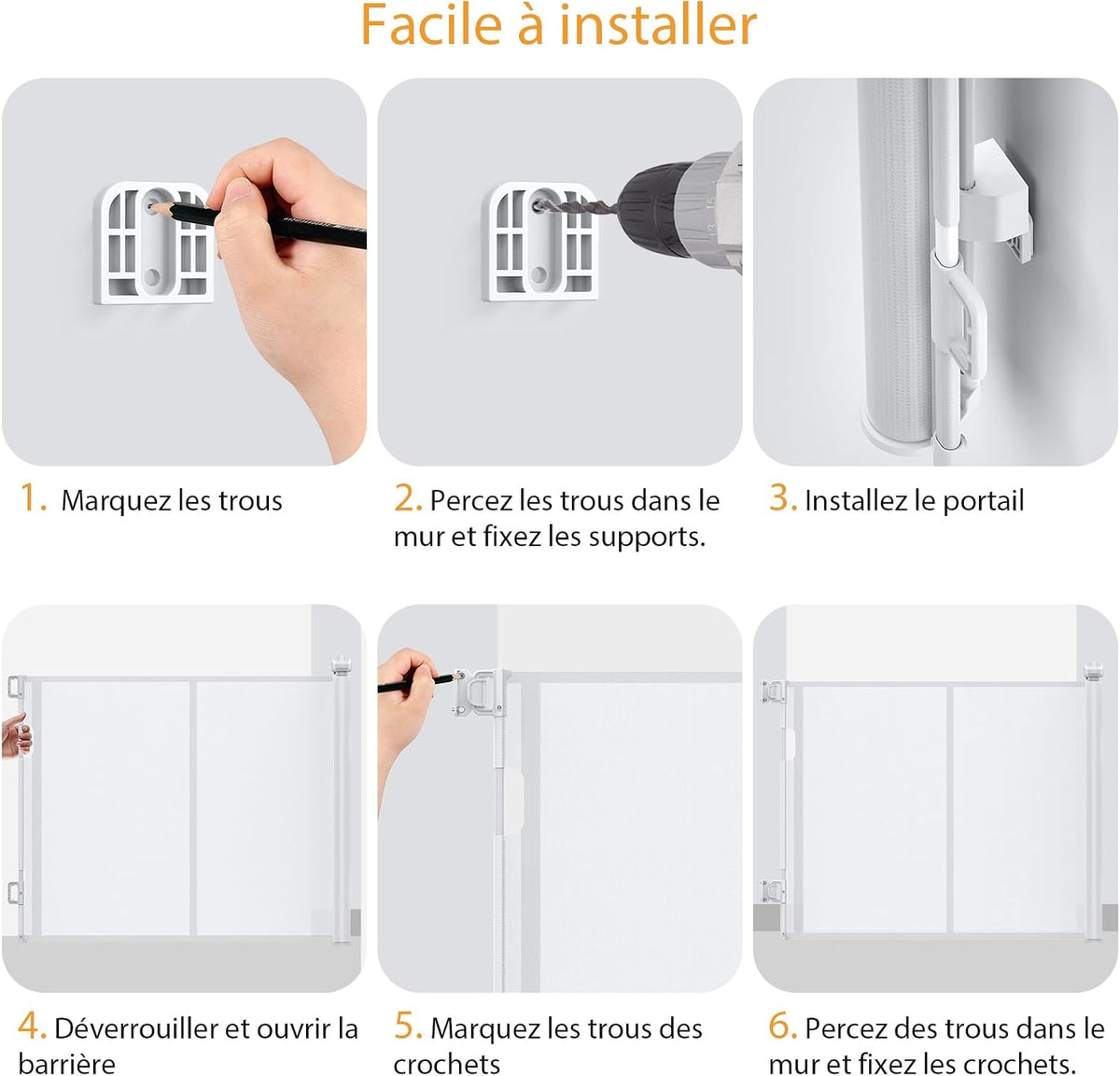 Facile à installer

1. Marquez les trous

2. Percez les trous dans le mur et fixez les supports.

3. Installez le portail

4. Déverrouiller et ouvrir la barrière

5. Marquez les trous des crochets

6. Percez des trous dans le mur et fixez les crochets.